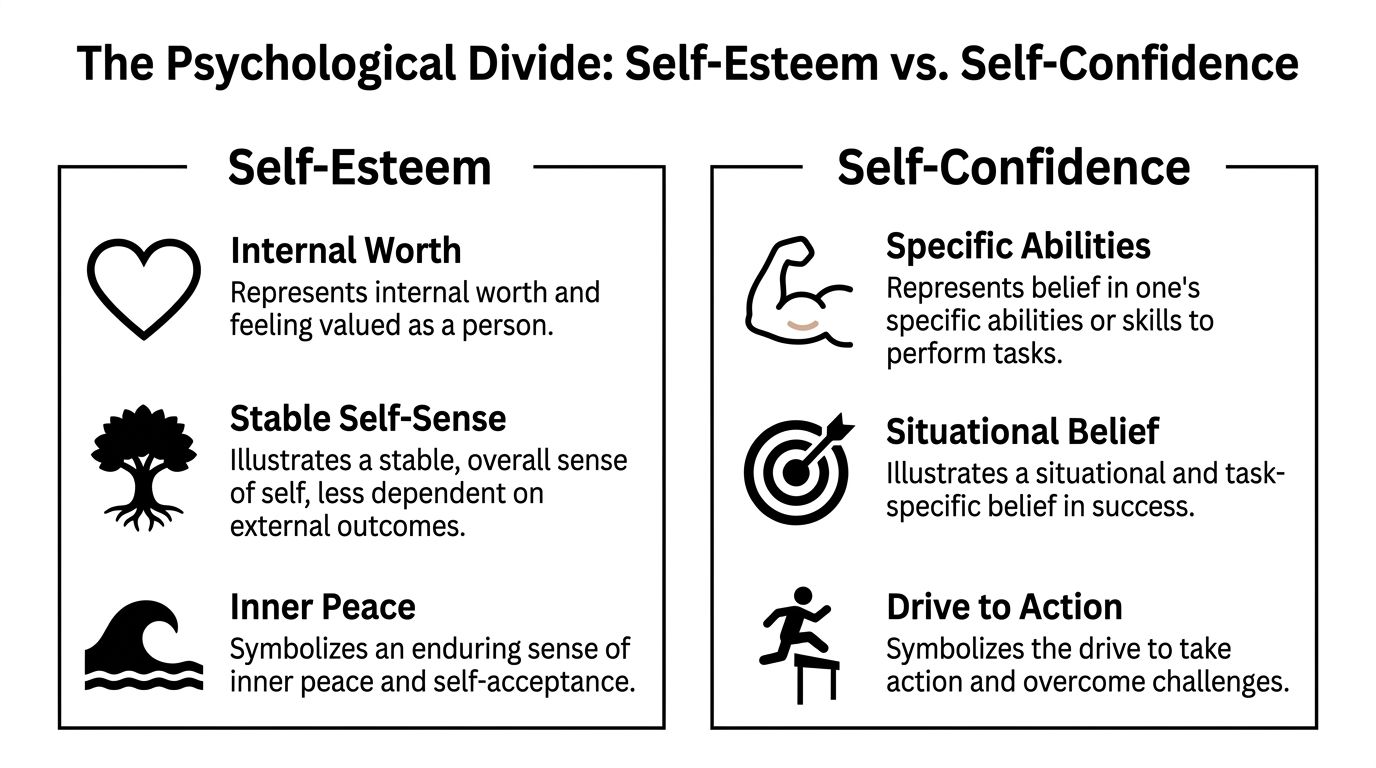 The Psychological Divide: Self-Esteem vs. Self-Confidence

Self-Esteem

Internal Worth
Represents internal worth and feeling valued as a person.

Stable Self-Sense
Illustrates a stable, overall sense of self, less dependent on external outcomes.

Inner Peace
Symbolizes an enduring sense of inner peace and self-acceptance.

Self-Confidence

Specific Abilities
Represents belief in one's specific abilities or skills to perform tasks.

Situational Belief
Illustrates a situational and task-specific belief in success.

Drive to Action
Symbolizes the drive to take action and overcome challenges.